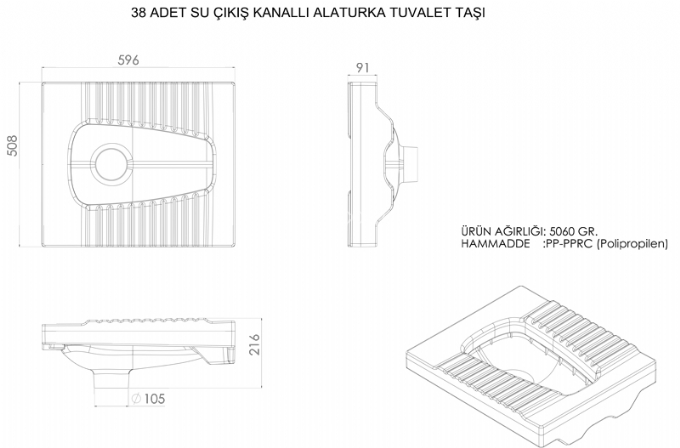 38 ADET SU ÇIKIŞ KANALLI ALATURKA TUVALET TAŞI

596

508

91

ÜRÜN AĞIRLIĞI: 5060 GR.
HAMMADDE :PP-PPRC (Polipropilen)

216

$\varnothing$105